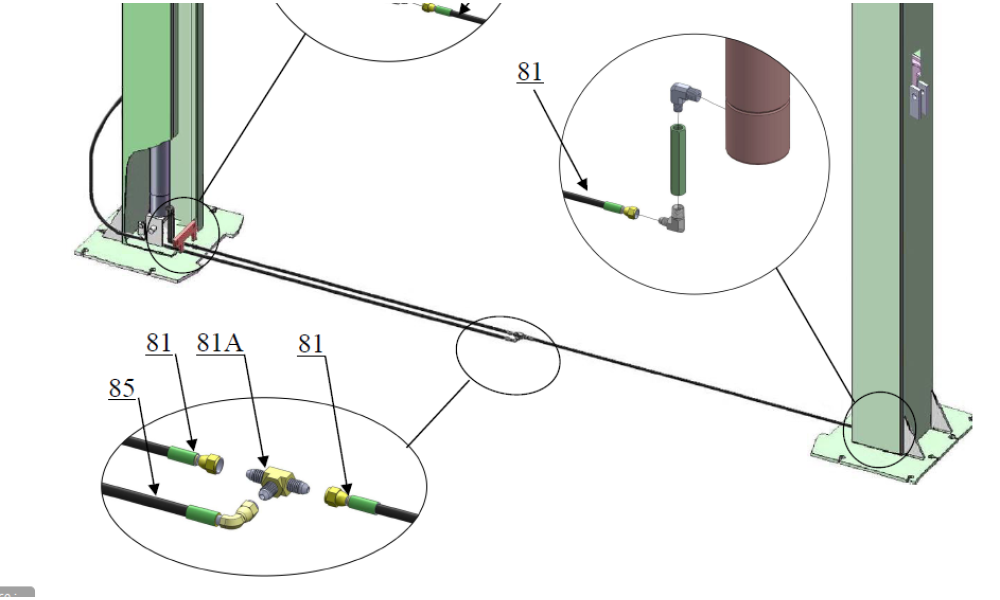 81

81

81A

81

85